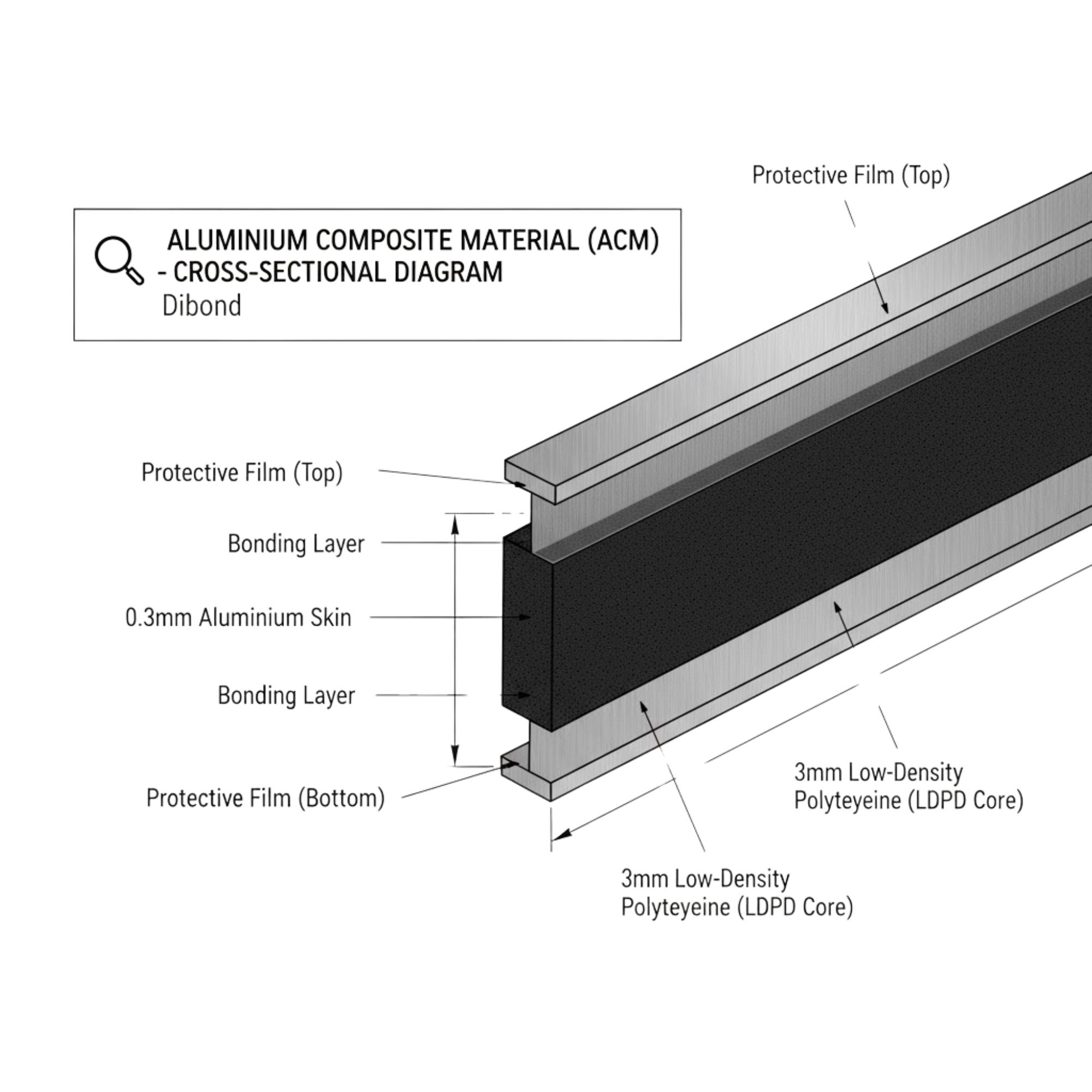 ALUMINIUM COMPOSITE MATERIAL (ACM) - CROSS-SECTIONAL DIAGRAM
Dibond

Protective Film (Top)

Protective Film (Top)

Bonding Layer

0.3mm Aluminium Skin

Bonding Layer

Protective Film (Bottom)

3mm Low-Density Polyteyeine (LDPD Core)

3mm Low-Density Polyteyeine (LDPD Core)